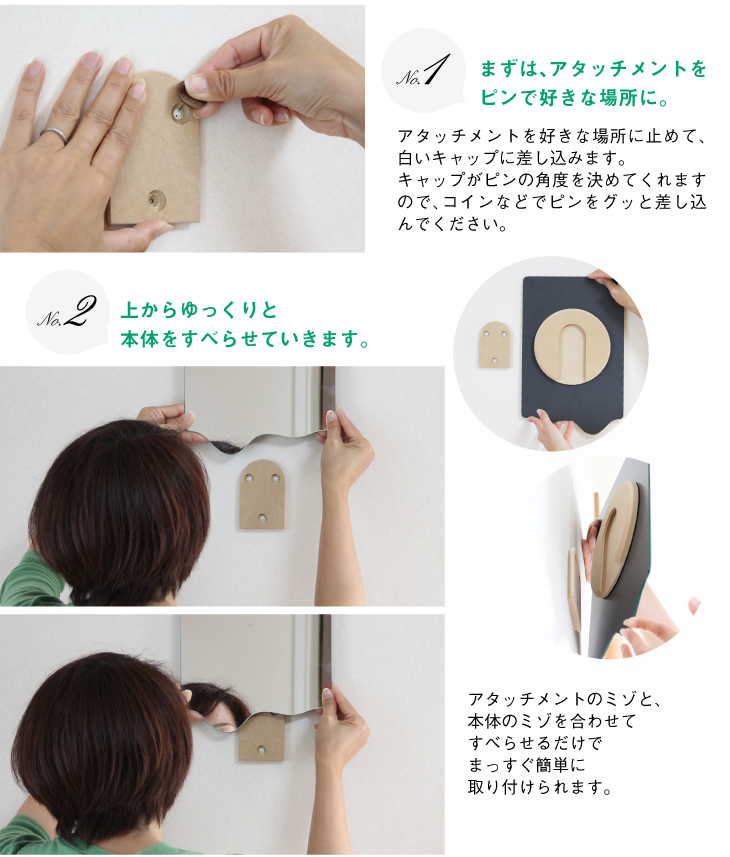 No.1 まずは、アタッチメントをピンで好きな場所に。

アタッチメントを好きな場所に止めて、白いキャップに差し込みます。
キャップがピンの角度を決めてくれますので、コインなどでピンをグッと差し込んでください。

No.2 上からゆっくりと本体をすべらせていきます。

アタッチメントのミゾと、本体のミゾを合わせてすべらせるだけでまっすぐ簡単に取り付けられます。